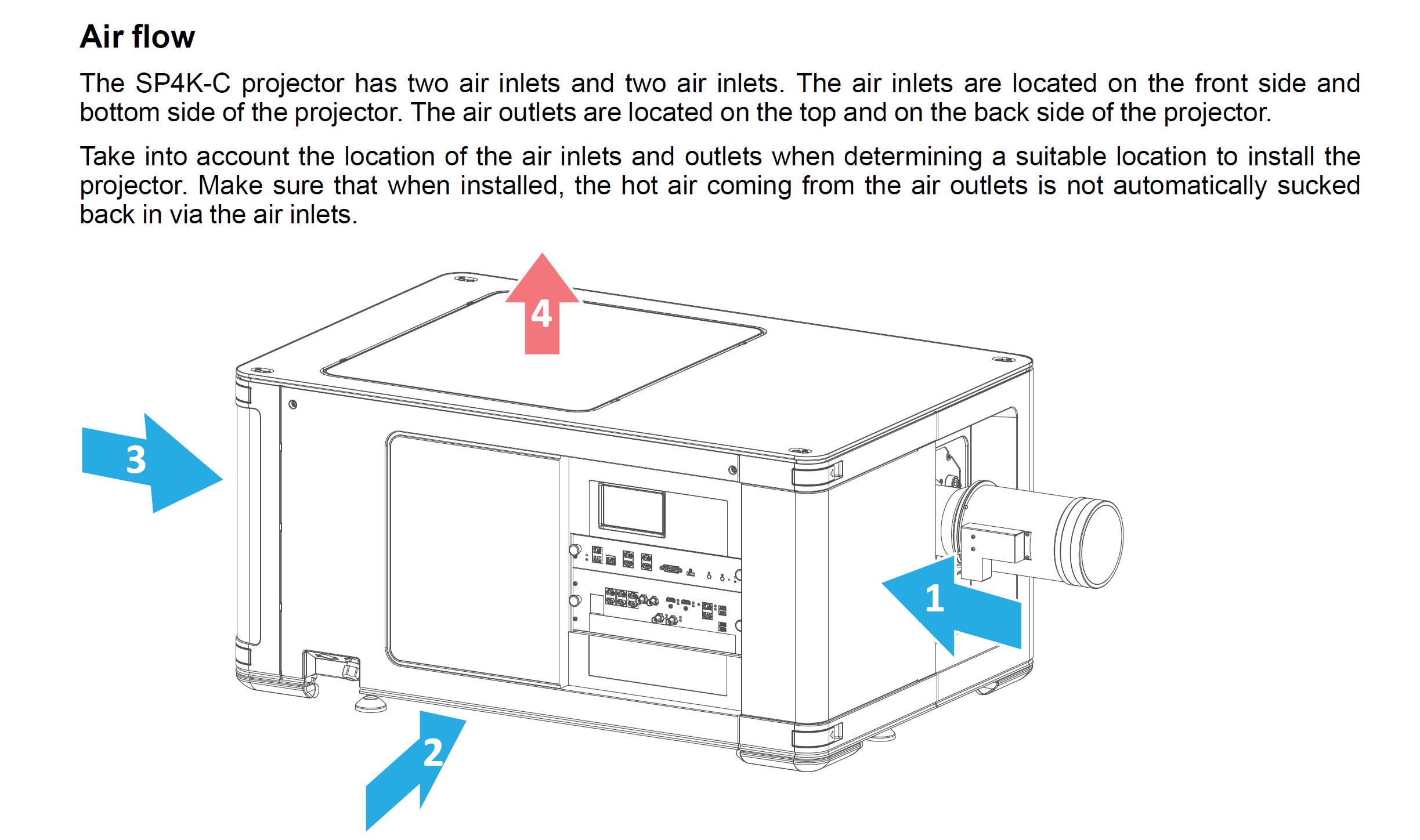 Air flow

The SP4K-C projector has two air inlets and two air inlets. The air inlets are located on the front side and bottom side of the projector. The air outlets are located on the top and on the back side of the projector.

Take into account the location of the air inlets and outlets when determining a suitable location to install the projector. Make sure that when installed, the hot air coming from the air outlets is not automatically sucked back in via the air inlets.

4

3

1

2