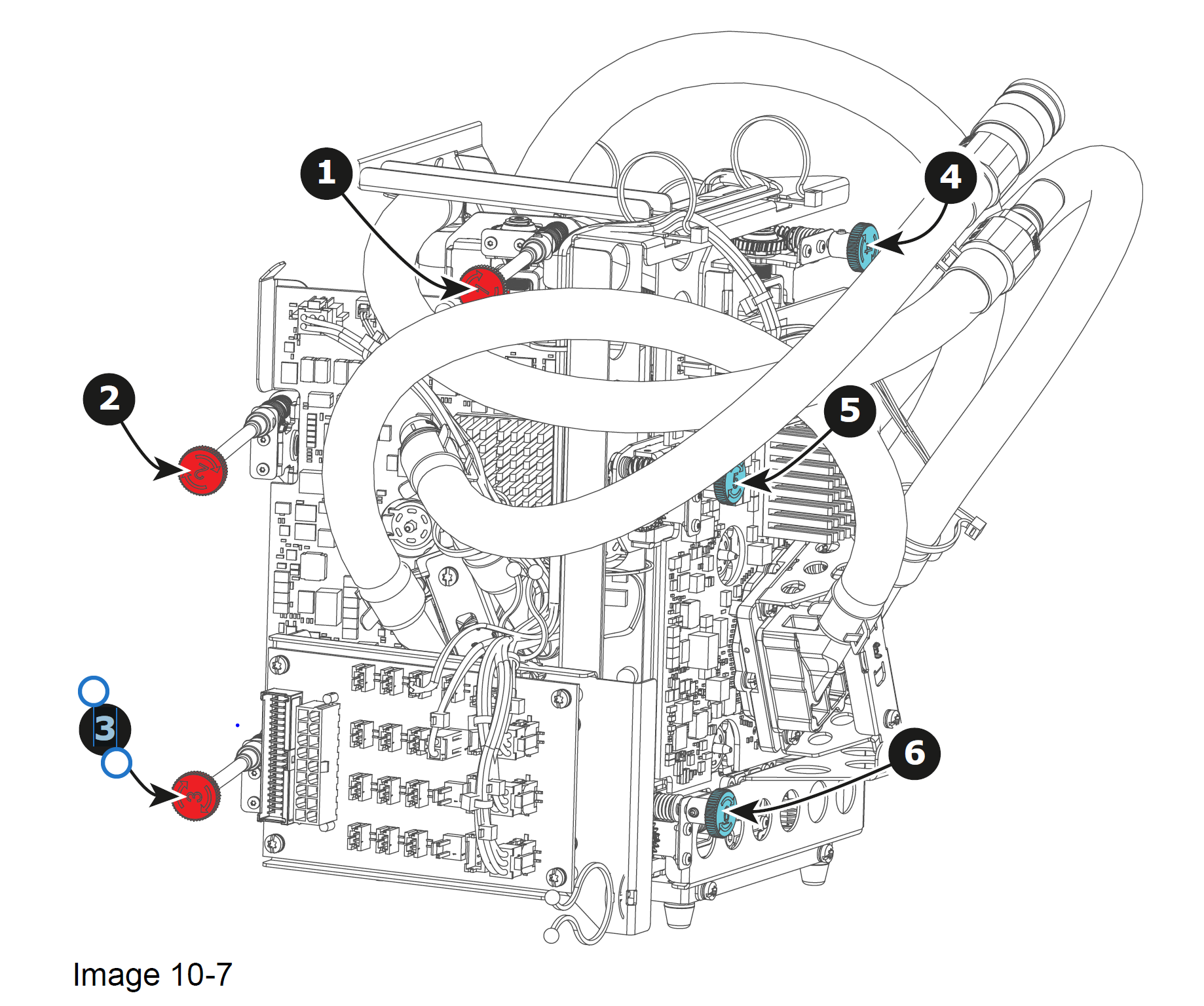 1
4
2
5
3
6
Image 10-7